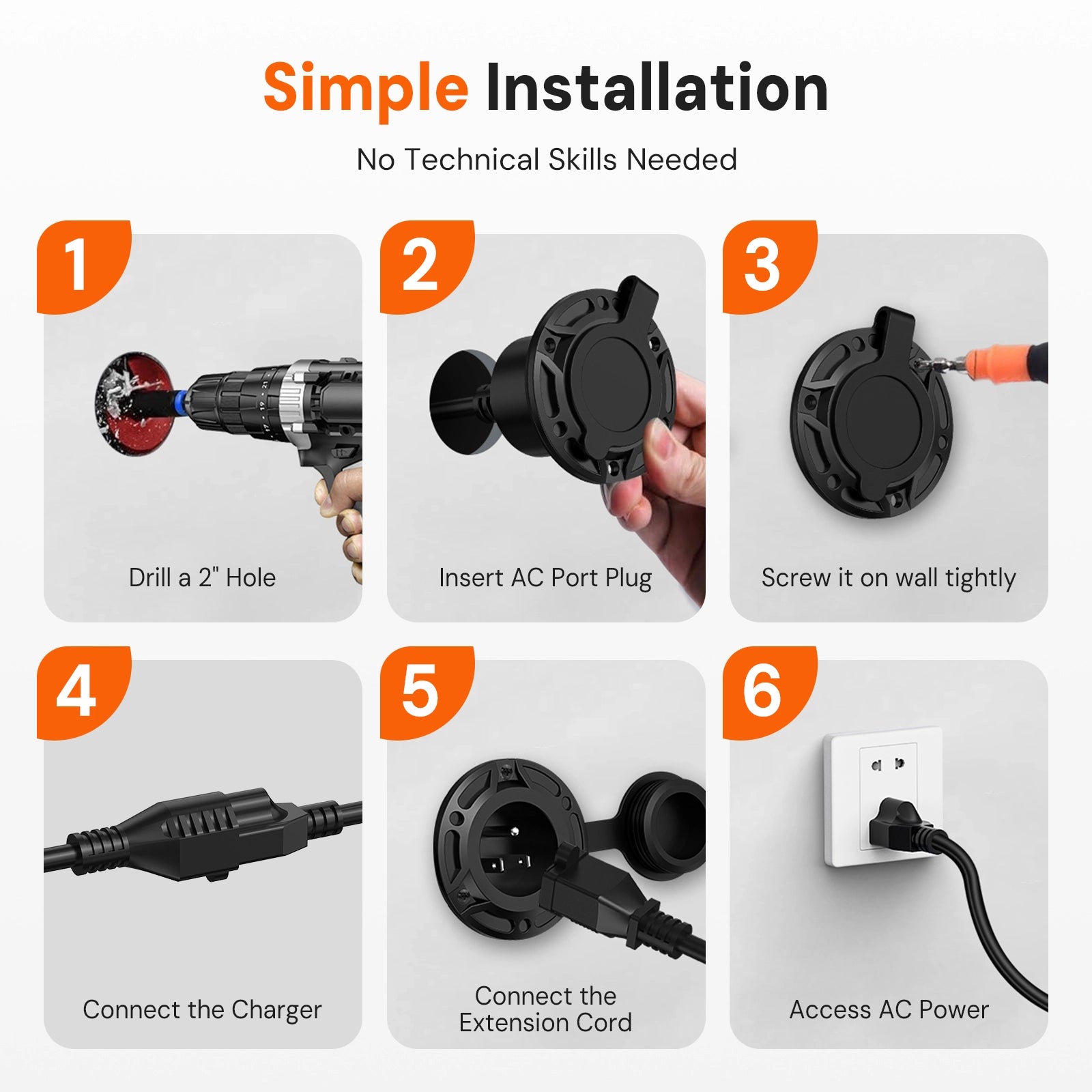 Simple Installation

No Technical Skills Needed

1

Drill a 2" Hole

2

Insert AC Port Plug

3

Screw it on wall tightly

4

Connect the Charger

5

Connect the Extension Cord

6

Access AC Power